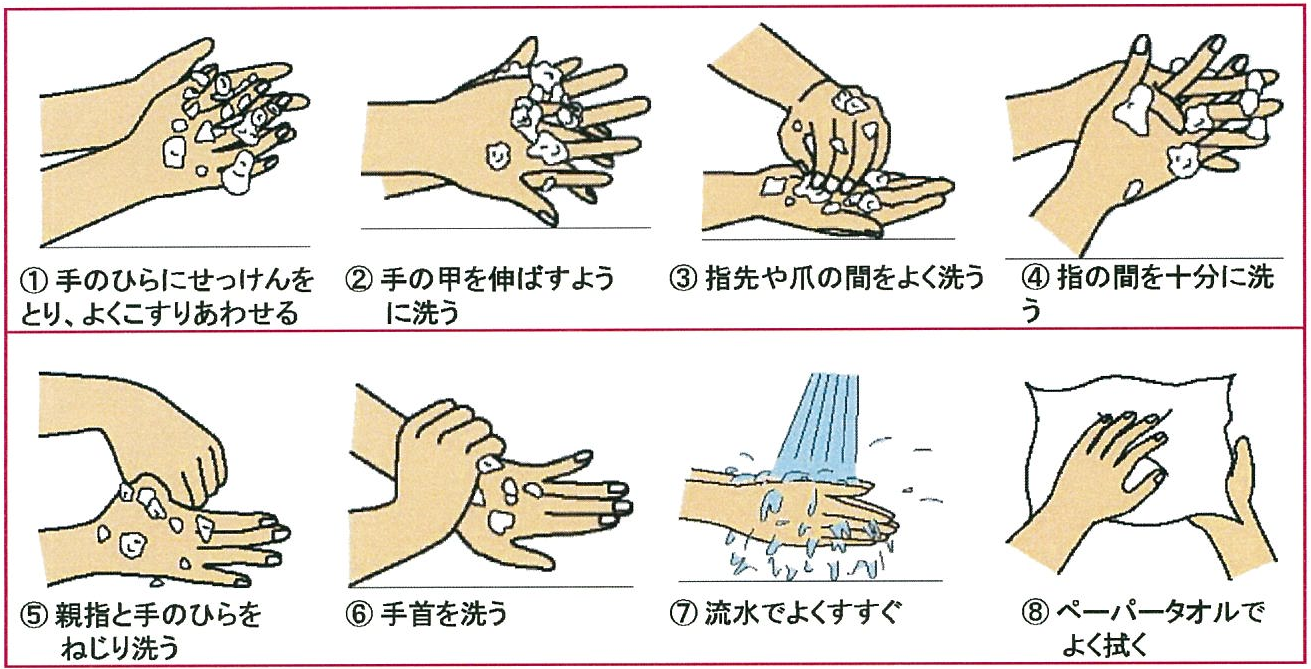 ① 手のひらにせっけんをとり、よくこすりあわせる

② 手の甲を伸ばすように洗う

③ 指先や爪の間をよく洗う

④ 指の間を十分に洗う

⑤ 親指と手のひらをねじり洗う

⑥ 手首を洗う

⑦ 流水でよくすすぐ

⑧ ペーパータオルでよく拭く